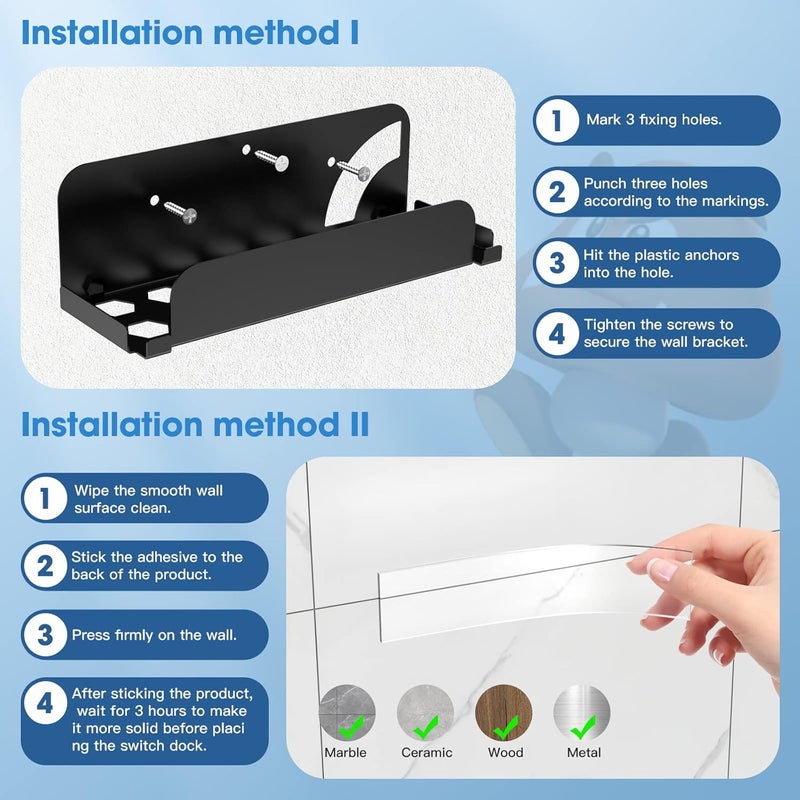 Installation method I

1 Mark 3 fixing holes.

2 Punch three holes according to the markings.

3 Hit the plastic anchors into the hole.

4 Tighten the screws to secure the wall bracket.

Installation method II

1 Wipe the smooth wall surface clean.

2 Stick the adhesive to the back of the product.

3 Press firmly on the wall.

4 After sticking the product, wait for 3 hours to make it more solid before placi ng the switch dock.

Marble Ceramic Wood Metal